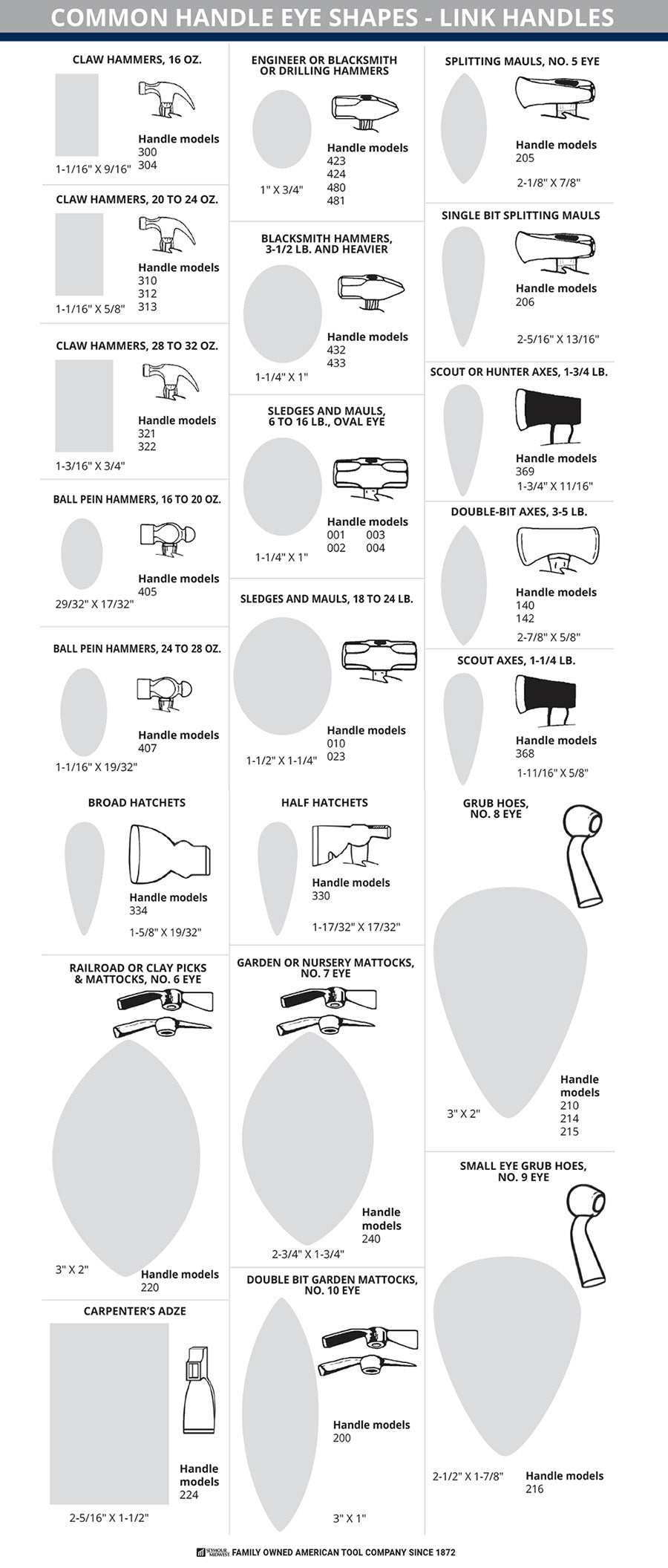 COMMON HANDLE EYE SHAPES - LINK HANDLES

CLAW HAMMERS, 16 OZ.
Handle models
300
304
1-1/16" X 9/16"

CLAW HAMMERS, 20 TO 24 OZ.
Handle models
310
312
313
1-1/16" X 5/8"

CLAW HAMMERS, 28 TO 32 OZ.
Handle models
321
322
1-3/16" X 3/4"

BALL PEIN HAMMERS, 16 TO 20 OZ.
Handle models
405
29/32" X 17/32"

BALL PEIN HAMMERS, 24 TO 28 OZ.
Handle models
407
1-1/16" X 19/32"

BROAD HATCHETS
Handle models
334
1-5/8" X 19/32"

RAILROAD OR CLAY PICKS & MATTOCKS, NO. 6 EYE
3" X 2"
Handle models
220

CARPENTER'S ADZE
Handle models
224
2-5/16" X 1-1/2"

ENGINEER OR BLACKSMITH OR DRILLING HAMMERS
Handle models
423
424
480
481
1" X 3/4"

BLACKSMITH HAMMERS, 3-1/2 LB. AND HEAVIER
Handle models
432
433
1-1/4" X 1"

SLEDGES AND MAULS, 6 TO 16 LB., OVAL EYE
Handle models
001 003
002 004
1-1/4" X 1"

SLEDGES AND MAULS, 18 TO 24 LB.
Handle models
010
023
1-1/2" X 1-1/4"

HALF HATCHETS
Handle models
330
1-17/32" X 17/32"

GARDEN OR NURSERY MATTOCKS, NO. 7 EYE
Handle models
240
2-3/4" X 1-3/4"

DOUBLE BIT GARDEN MATTOCKS, NO. 10 EYE
Handle models
200
3" X 1"

SPLITTING MAULS, NO. 5 EYE
Handle models
205
2-1/8" X 7/8"

SINGLE BIT SPLITTING MAULS
Handle models
206
2-5/16" X 13/16"

SCOUT OR HUNTER AXES, 1-3/4 LB.
Handle models
369
1-3/4" X 11/16"

DOUBLE-BIT AXES, 3-5 LB.
Handle models
140
142
2-7/8" X 5/8"

SCOUT AXES, 1-1/4 LB.
Handle models
368
1-11/16" X 5/8"

GRUB HOES, NO. 8 EYE
3" X 2"
Handle models
210
214
215

SMALL EYE GRUB HOES, NO. 9 EYE
2-1/2" X 1-7/8"
Handle models
216

SEYMOUR MIDWEST FAMILY OWNED AMERICAN TOOL COMPANY SINCE 1872